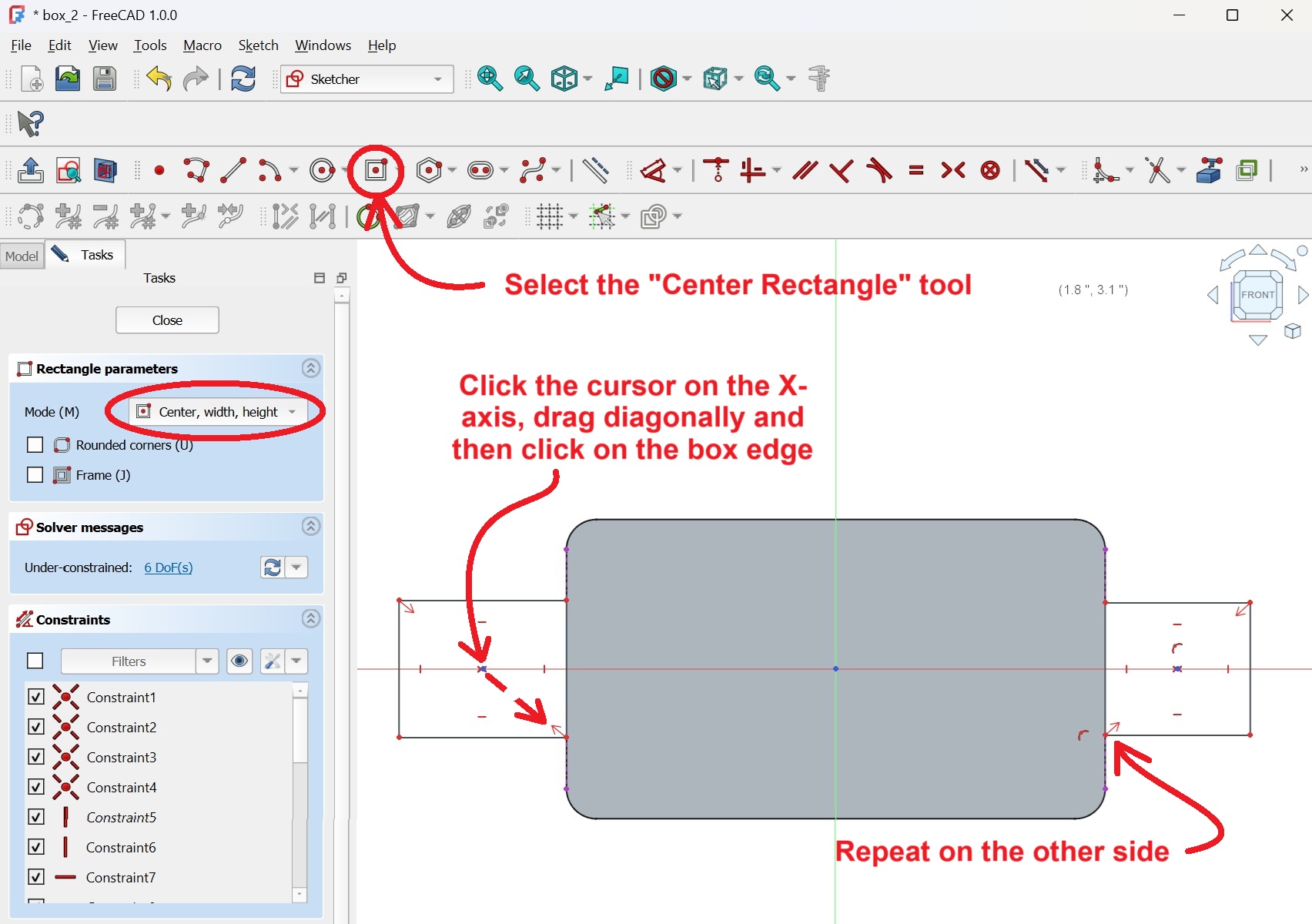 * box_2 - FreeCAD 1.0.0

File Edit View Tools Macro Sketch Windows Help

Sketcher

Model Tasks

Tasks

Close

Rectangle parameters

Mode (M) Center, width, height

Rounded corners (U)

Frame (J)

Solver messages

Under-constrained: 6 DoF(s)

Constraints

Filters

Constraint1

Constraint2

Constraint3

Constraint4

Constraint5

Constraint6

Constraint7

Select the "Center Rectangle" tool

(1.8 ", 3.1 ")

FRONT

Click the cursor on the X-axis, drag diagonally and then click on the box edge

Repeat on the other side