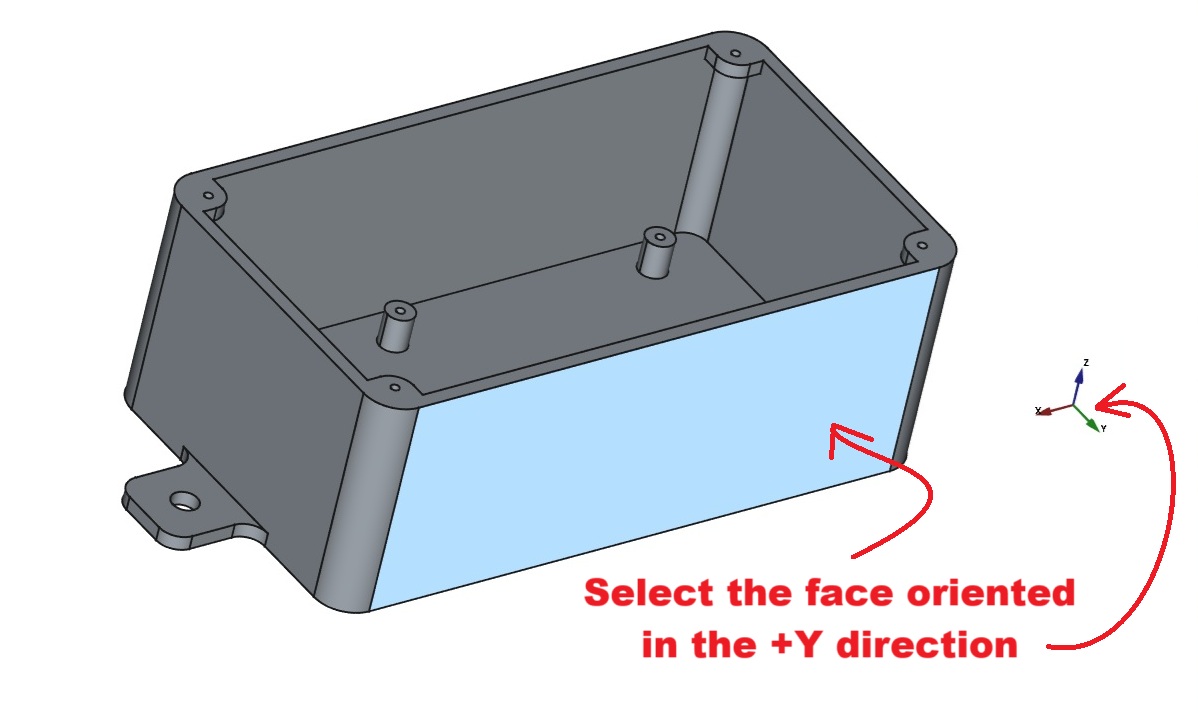 Z
X
Y

Select the face oriented in the +Y direction