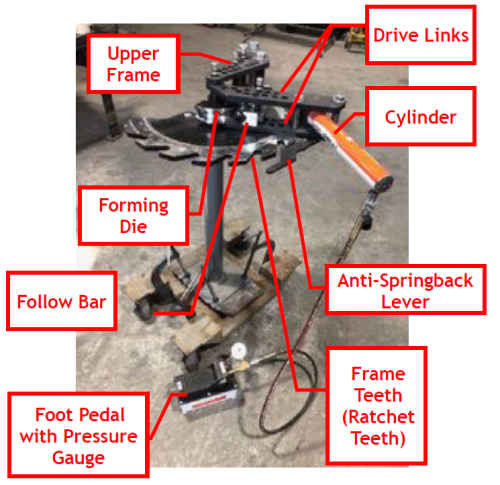 Upper Frame

Drive Links

Cylinder

Forming Die

Follow Bar

Anti-Springback Lever

Frame Teeth (Ratchet Teeth)

Foot Pedal with Pressure Gauge