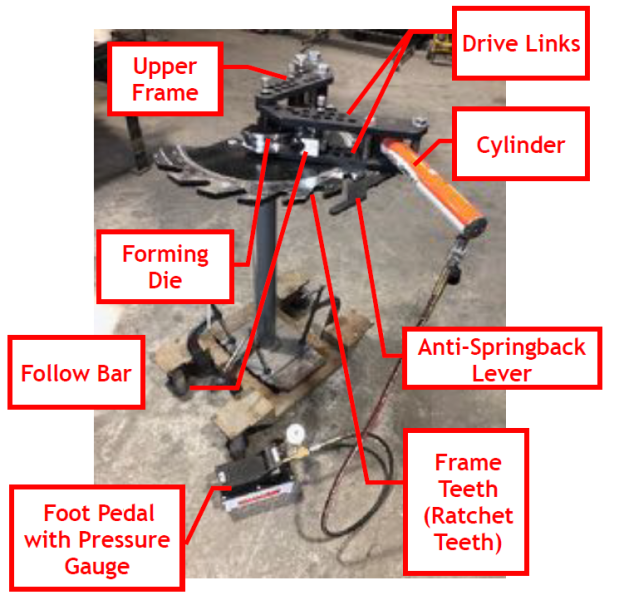 Upper Frame

Drive Links

Cylinder

Forming Die

Follow Bar

Anti-Springback Lever

Frame Teeth (Ratchet Teeth)

Foot Pedal with Pressure Gauge