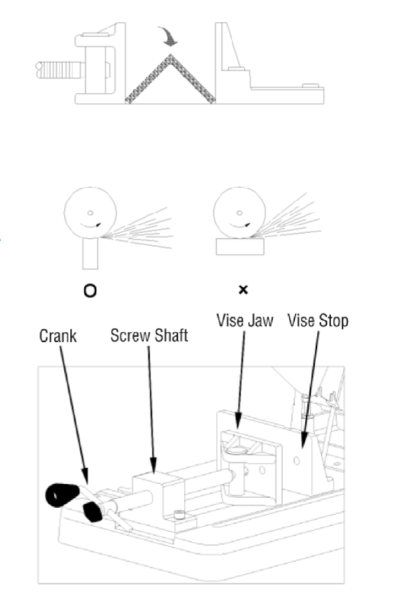 O

×

Crank

Screw Shaft

Vise Jaw

Vise Stop