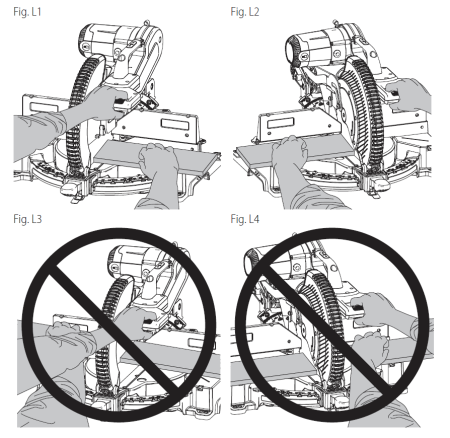 Fig. L1

Fig. L2

Fig. L3

Fig. L4